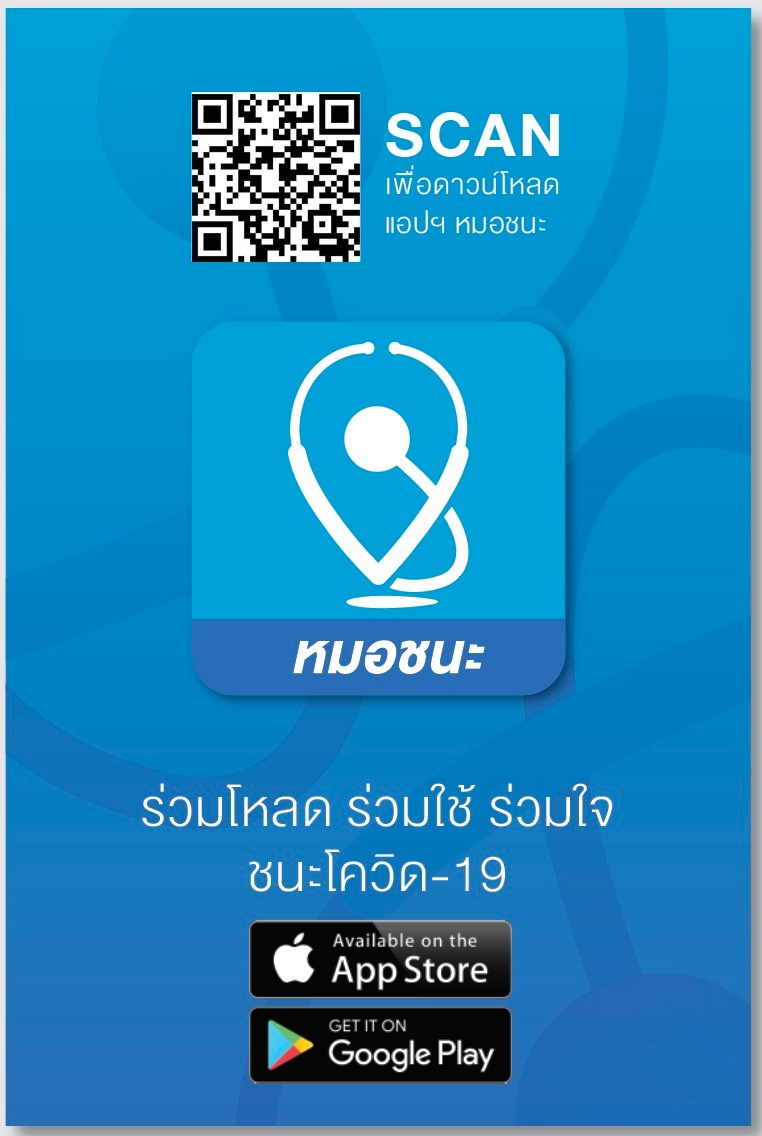 SCAN
เพื่อดาวน์โหลด
แอปฯ หมอชนะ

หมอชนะ

ร่วมโหลด ร่วมใช้ ร่วมใจ
ชนะโควิด-19

Available on the
App Store

GET IT ON
Google Play